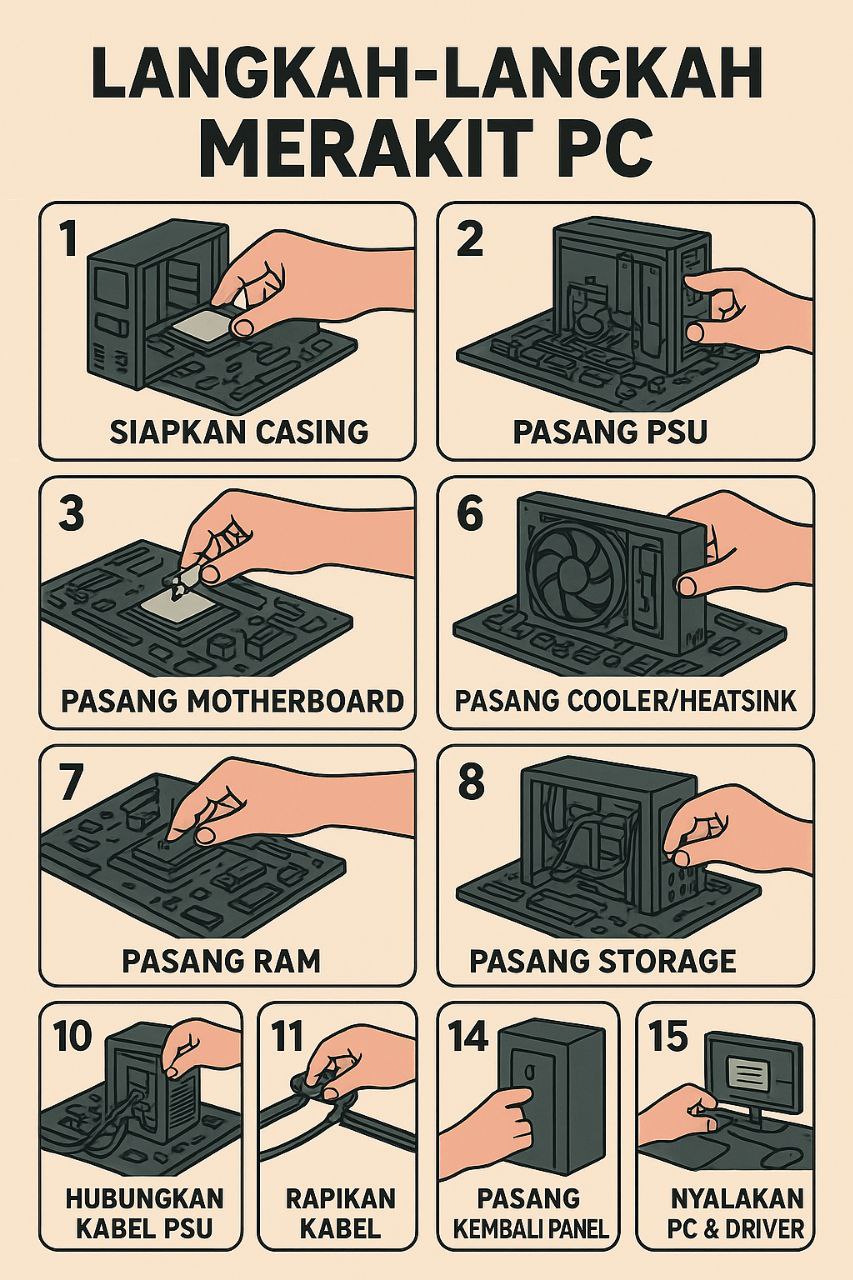 LANGKAH-LANGKAH MERAKIT PC

1
SIAPKAN CASING

2
PASANG PSU

3
PASANG MOTHERBOARD

6
PASANG COOLER/HEATSINK

7
PASANG RAM

8
PASANG STORAGE

10
HUBUNGKAN KABEL PSU

11
RAPIKAN KABEL

14
PASANG KEMBALI PANEL

15
NYALAKAN PC & DRIVER